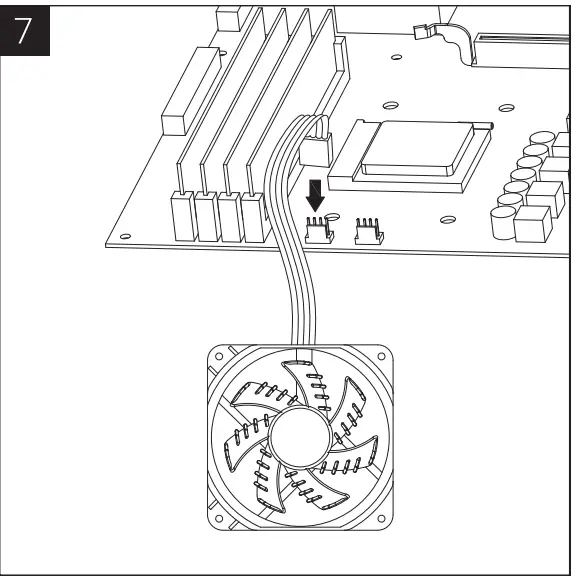 7