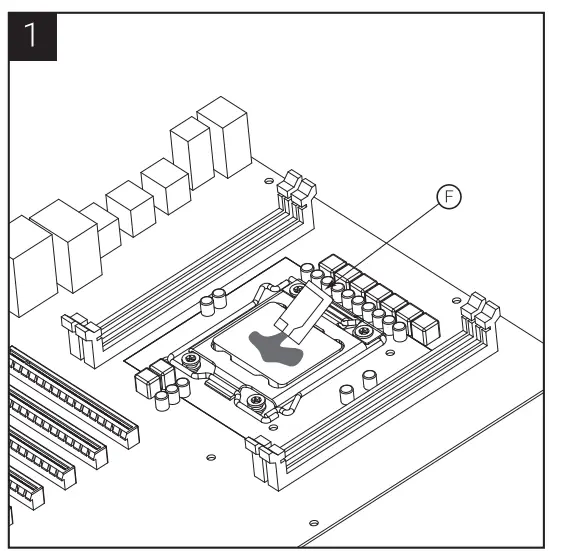 1

F