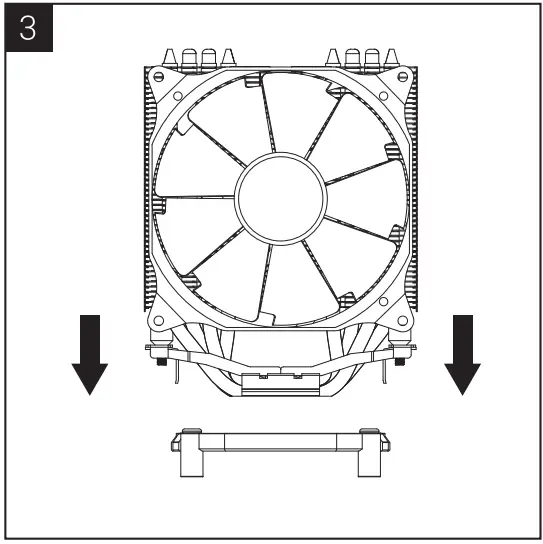 3