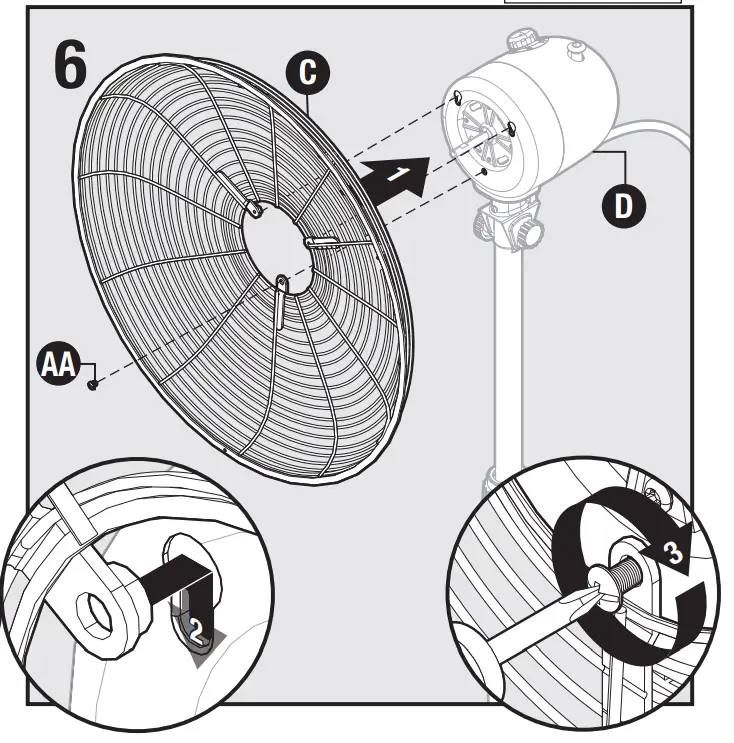 6

C

1

D

AA

2

3