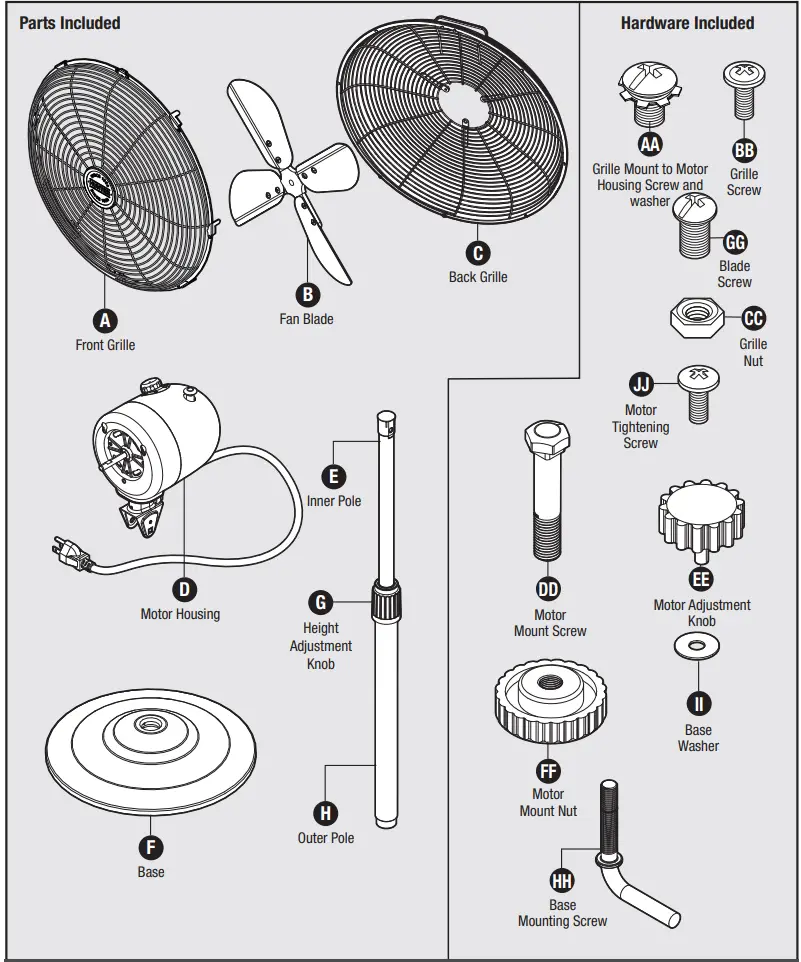 Parts Included

A
Front Grille

B
Fan Blade

C
Back Grille

D
Motor Housing

E
Inner Pole

G
Height Adjustment Knob

H
Outer Pole

F
Base

Hardware Included

AA
Grille Mount to Motor Housing Screw and washer

BB
Grille Screw

GG
Blade Screw

CC
Grille Nut

JJ
Motor Tightening Screw

DD
Motor Mount Screw

EE
Motor Adjustment Knob

II
Base Washer

FF
Motor Mount Nut

HH
Base Mounting Screw