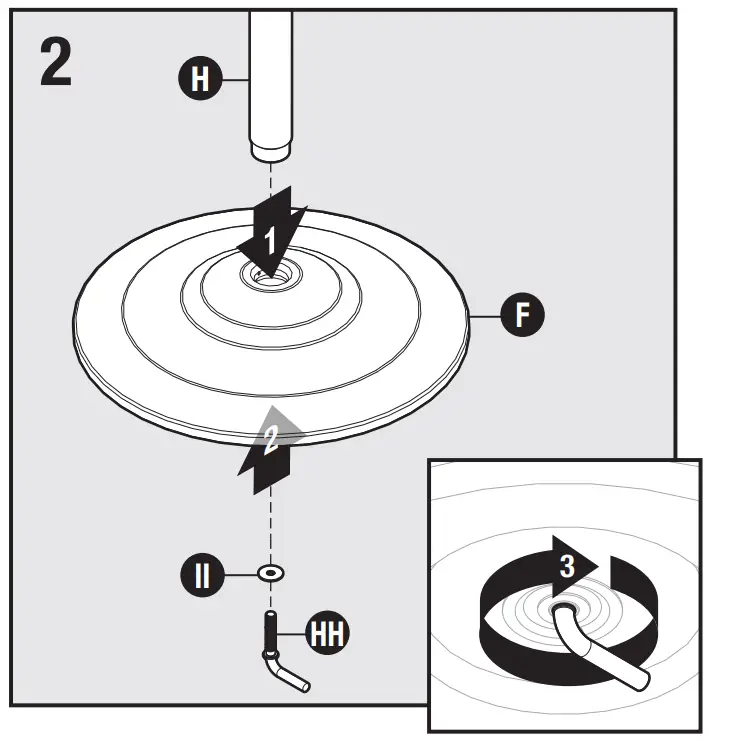 2
H
1
F
2
II
HH
3