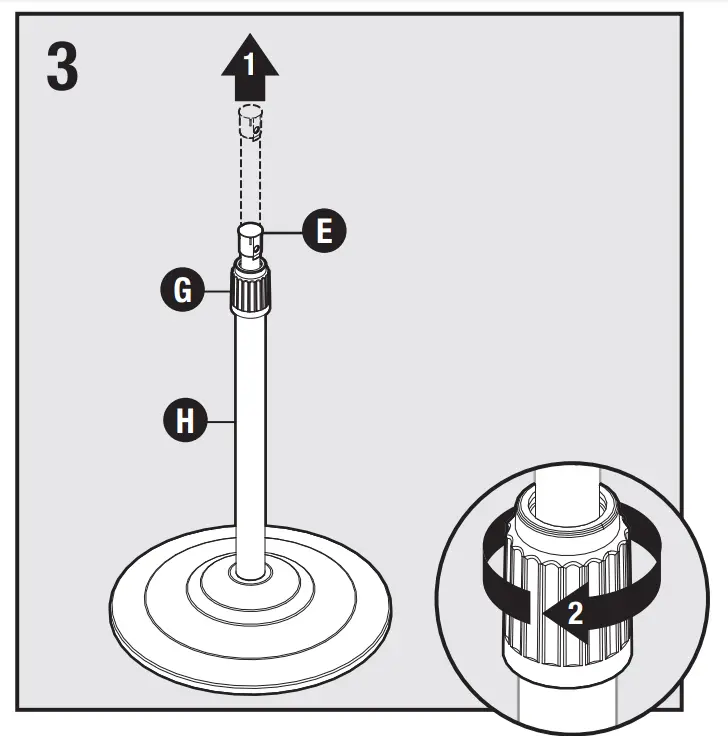 3
1
E
G
H
2