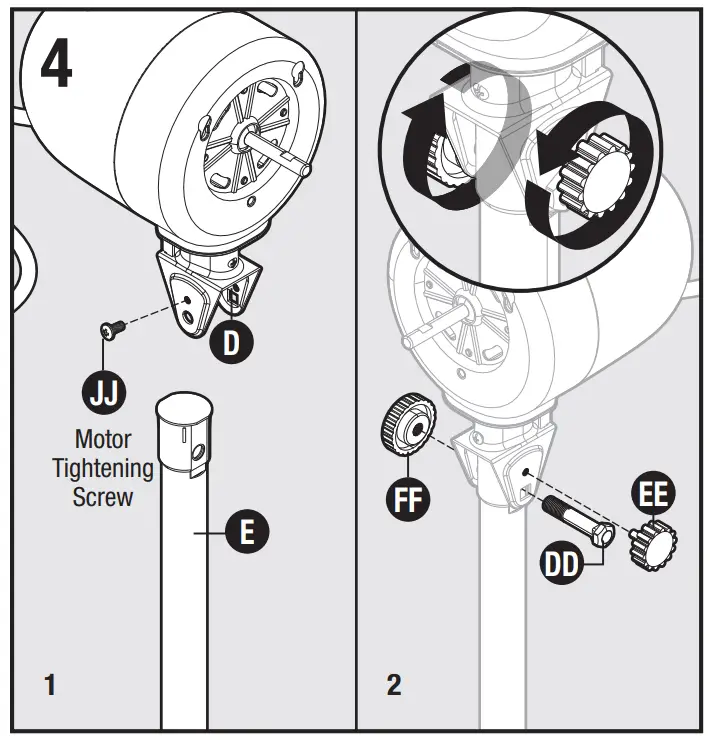 4

D

JJ

Motor Tightening Screw

E

1

FF

EE

DD

2