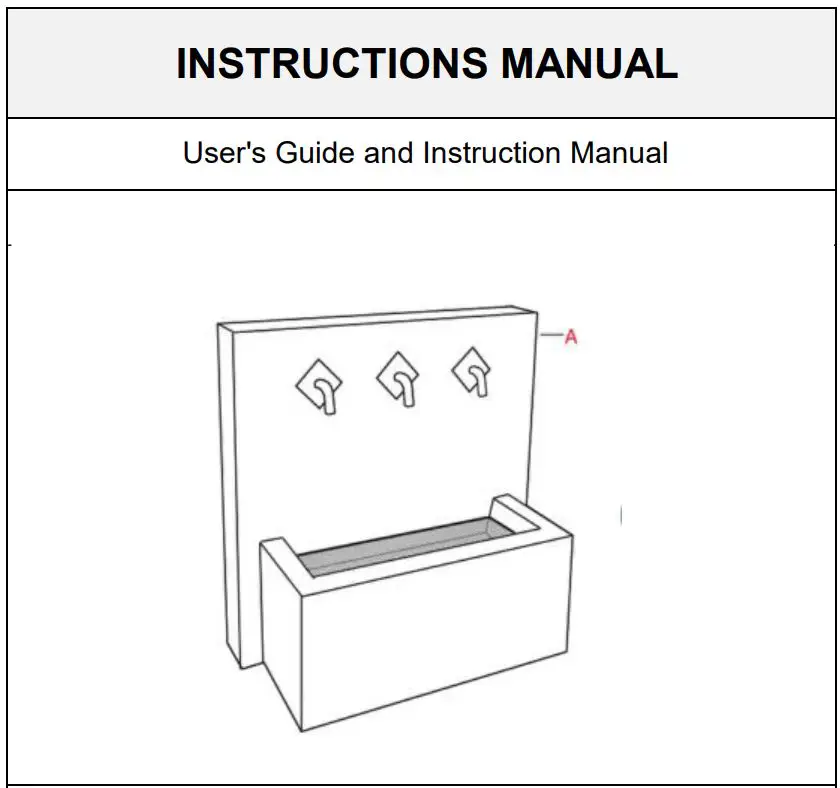 INSTRUCTIONS MANUAL

User's Guide and Instruction Manual

A