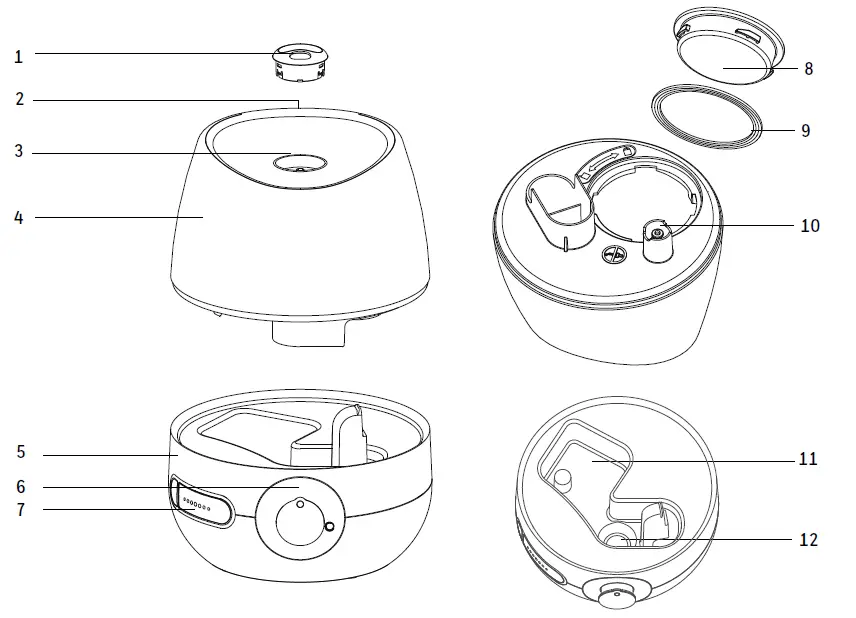 1
2
3
4
5
6
7
8
9
10
11
12