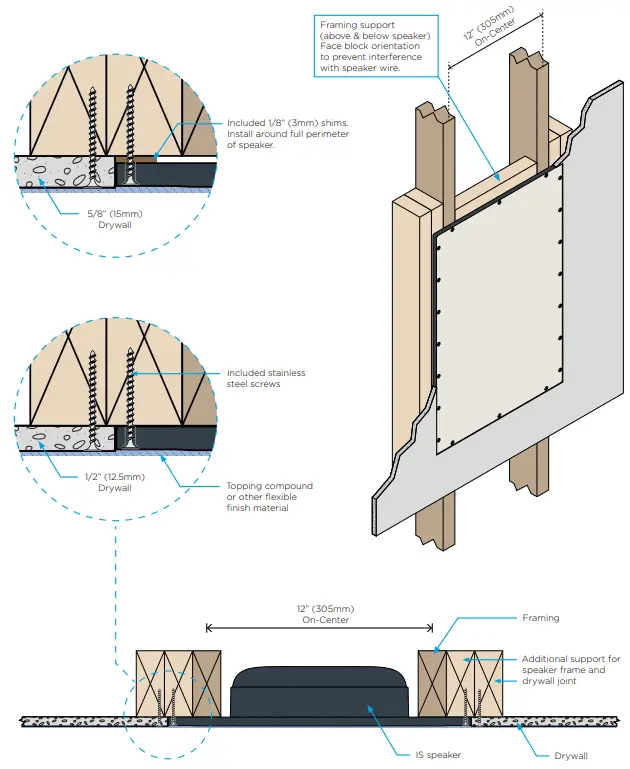 Framing support (above & below speaker) Face block orientation to prevent interference with speaker wire.

12" (305mm) On-Center

Included 1/8" (3mm) shims. Install around full perimeter of speaker.

5/8" (15mm) Drywall

Included stainless steel screws

1/2" (12.5mm) Drywall

Topping compound or other flexible finish material

12" (305mm) On-Center

Framing

Additional support for speaker frame and drywall joint

IS speaker

Drywall