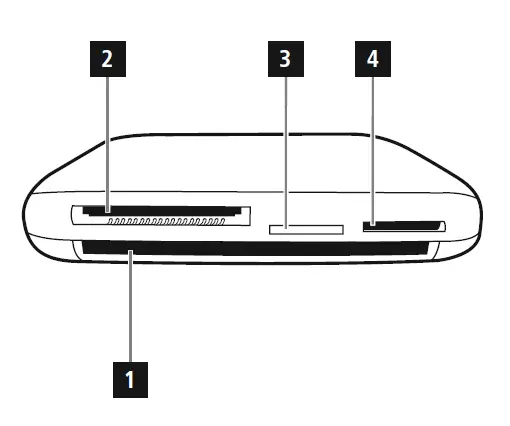 2
3
4
1