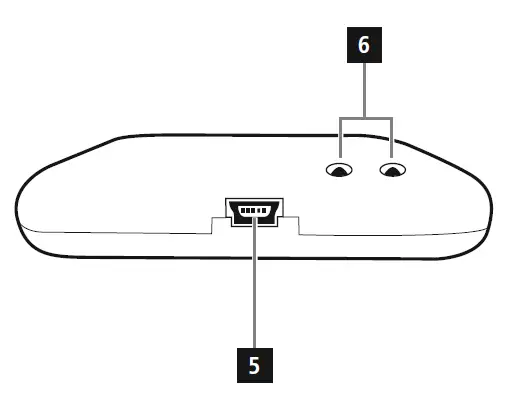 6

5