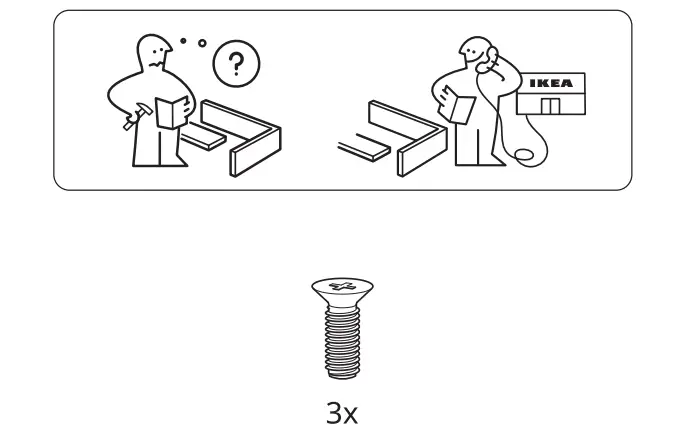 ?

IKEA

3x