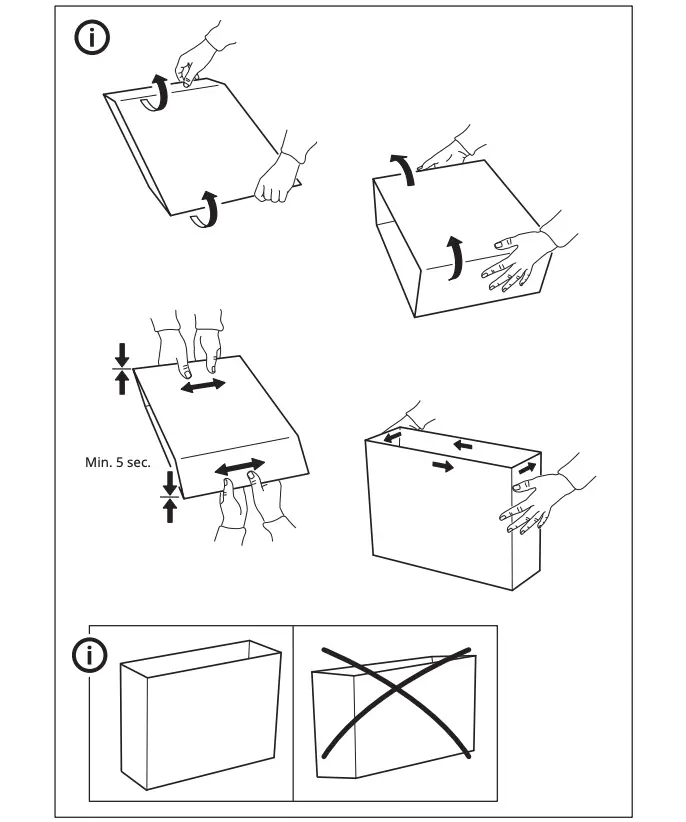 Min. 5 sec.