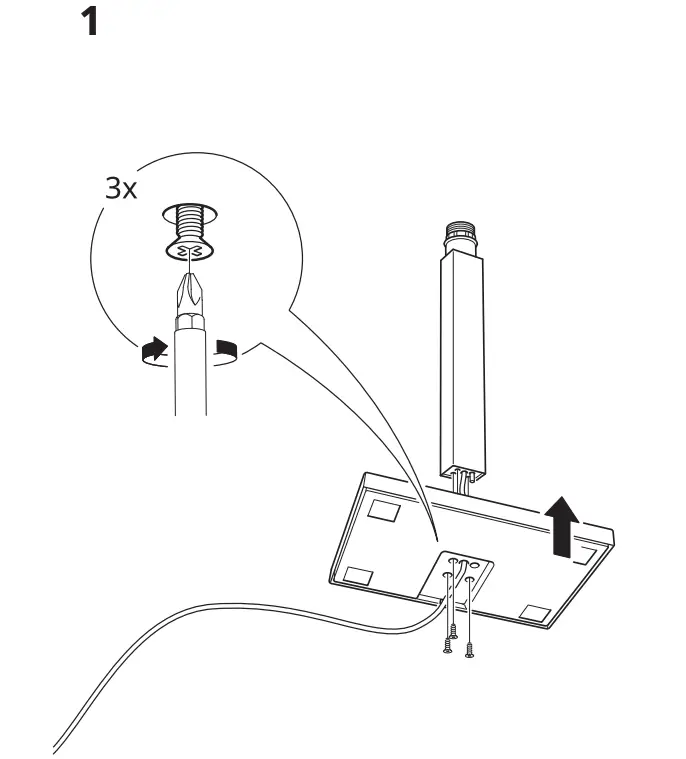 1

3x