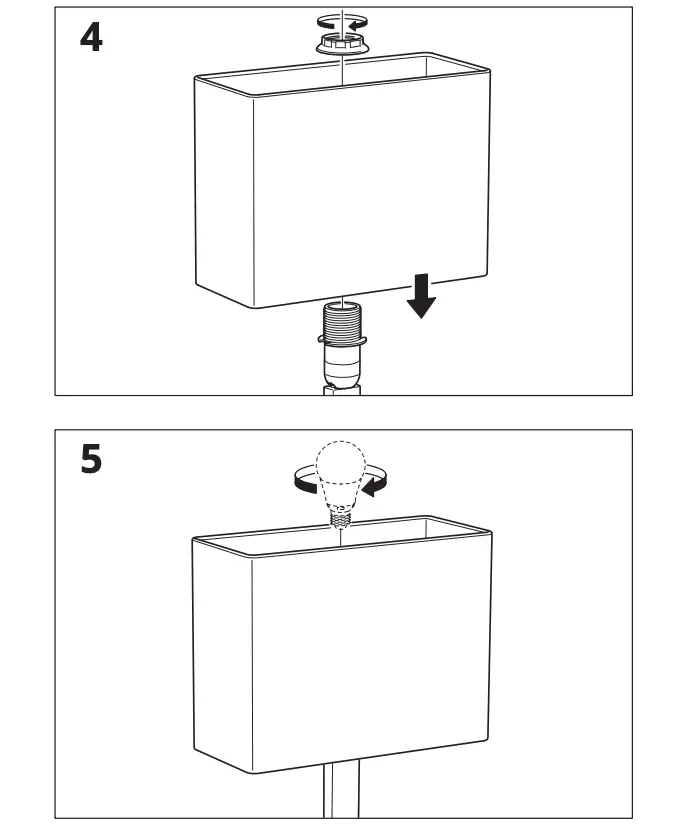 4

5