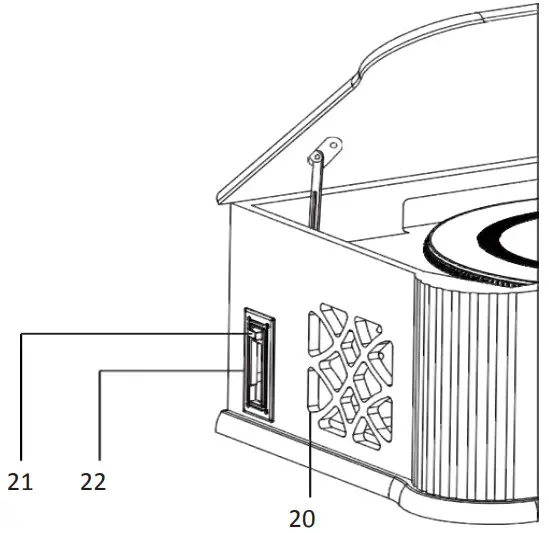 21 22 20