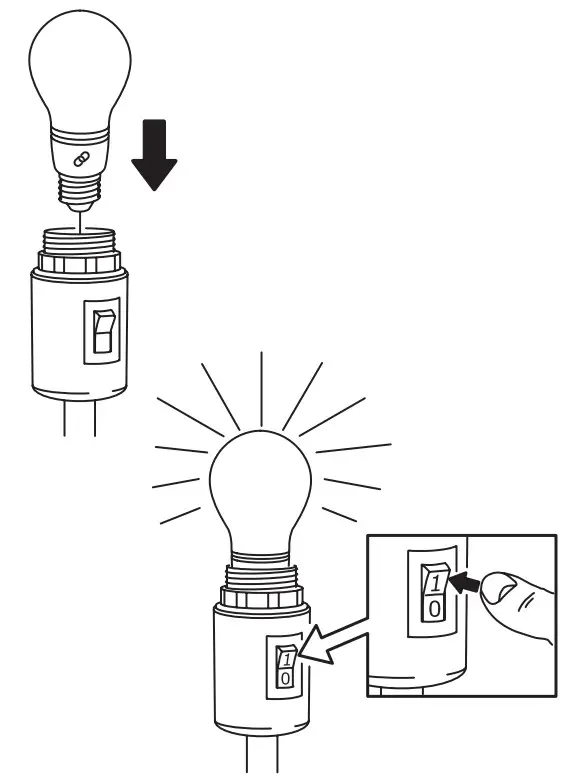 1
0
1
0