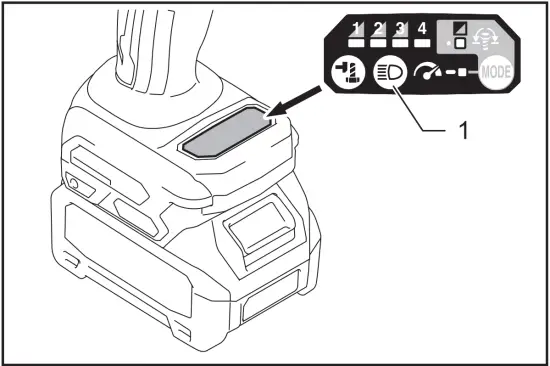 1 2 3 4
MODE
1