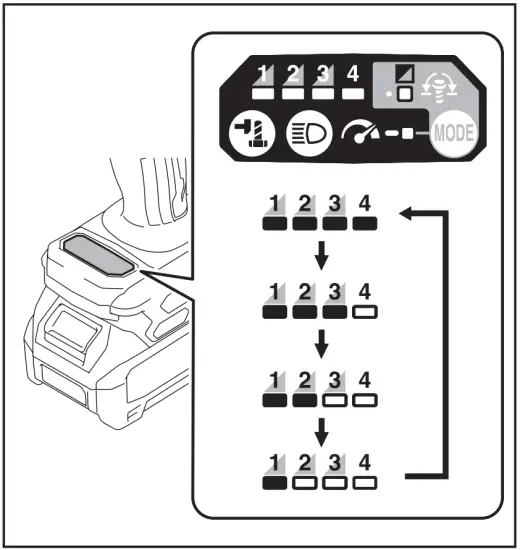 1 2 3 4

MODE

1 2 3 4

1 2 3 4

1 2 3 4

1 2 3 4