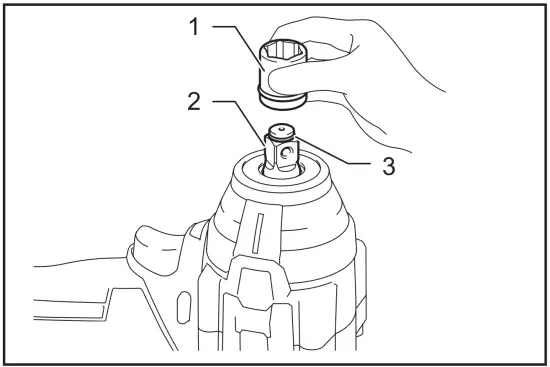 1
2
3