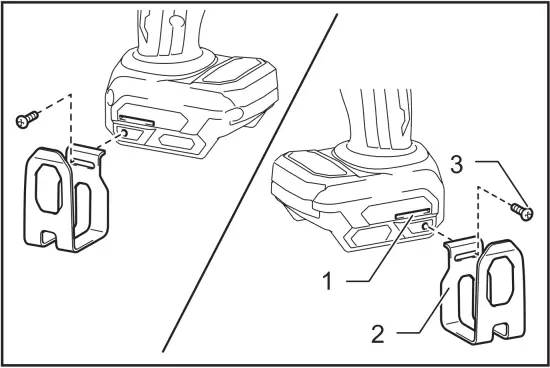 3
1
2