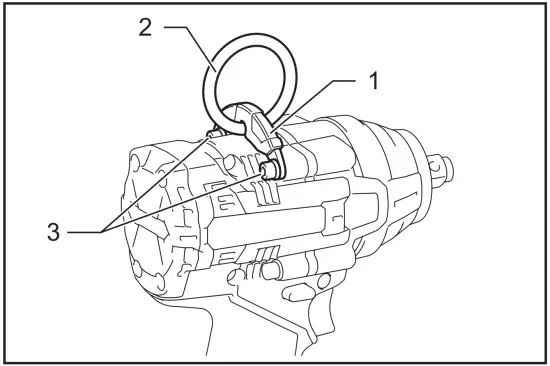 2
1
3