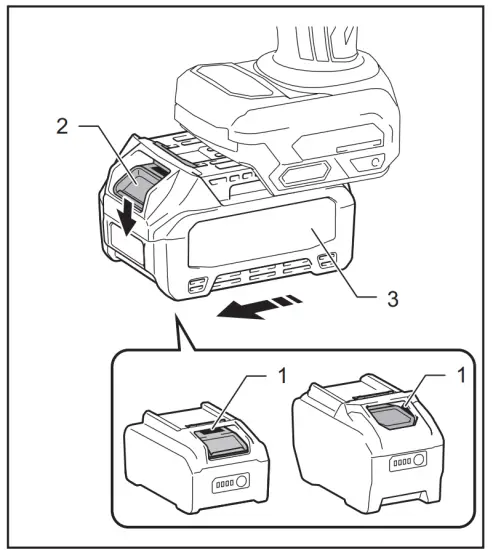 2
3
1
1