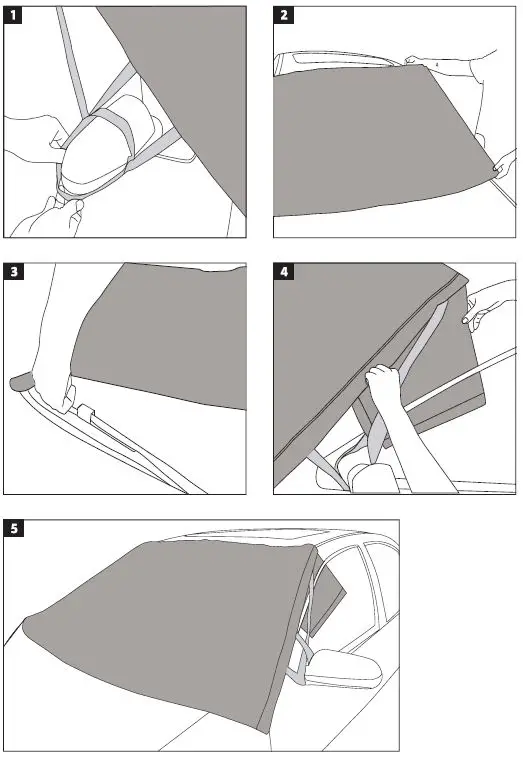 1

2

3

4

5