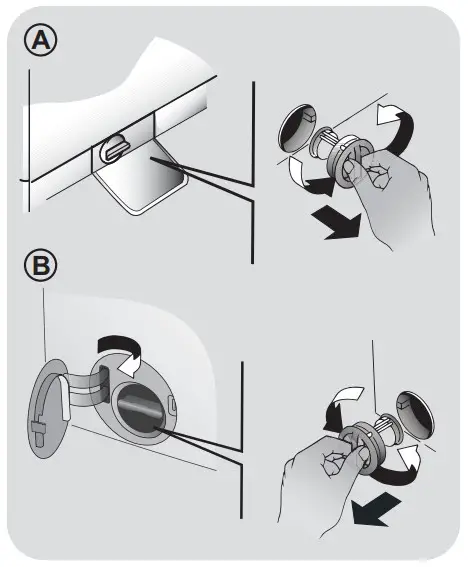 A

B