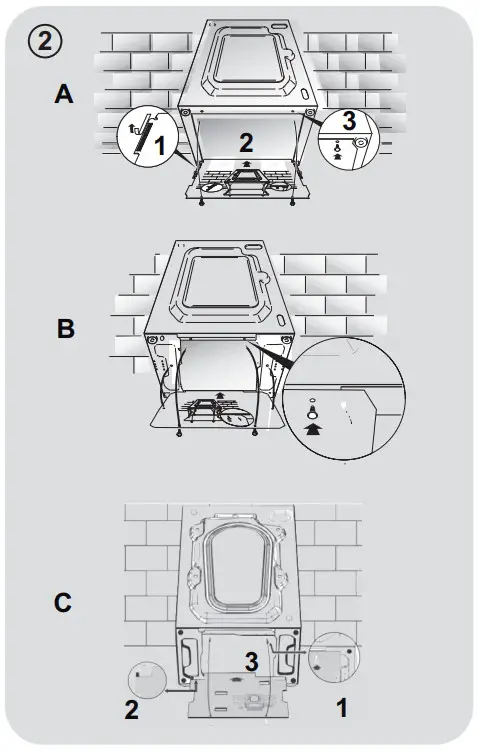 2

A

1

2

3

B

C

3

2

1