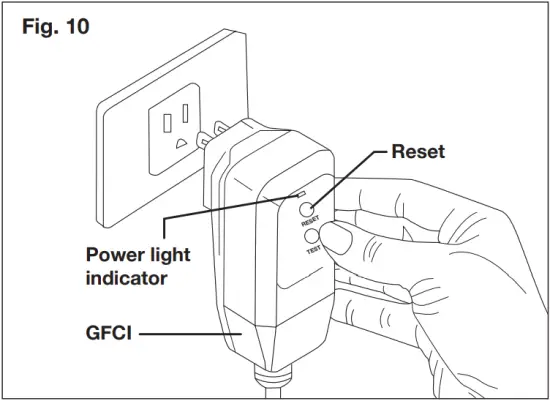 Fig. 10

Reset

RESET

TEST

Power light indicator

GFCI