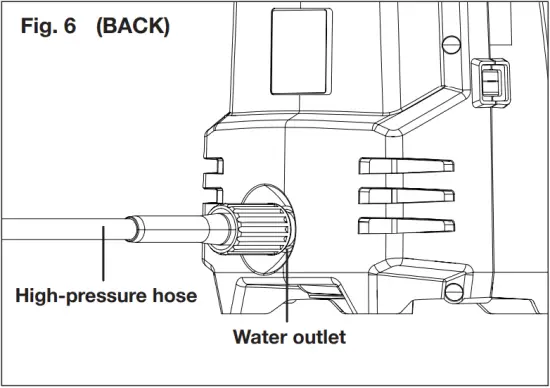 Fig. 6 (BACK)

High-pressure hose

Water outlet