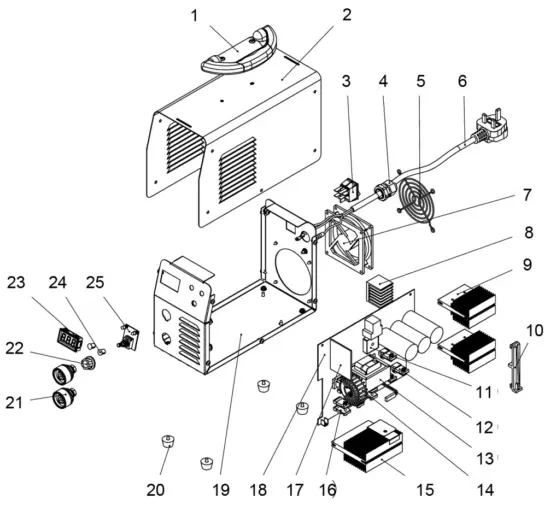 1
2
3
4
5
6
7
8
9
10
11
12
13
14
15
16
17
18
19
20
21
22
23
24
25