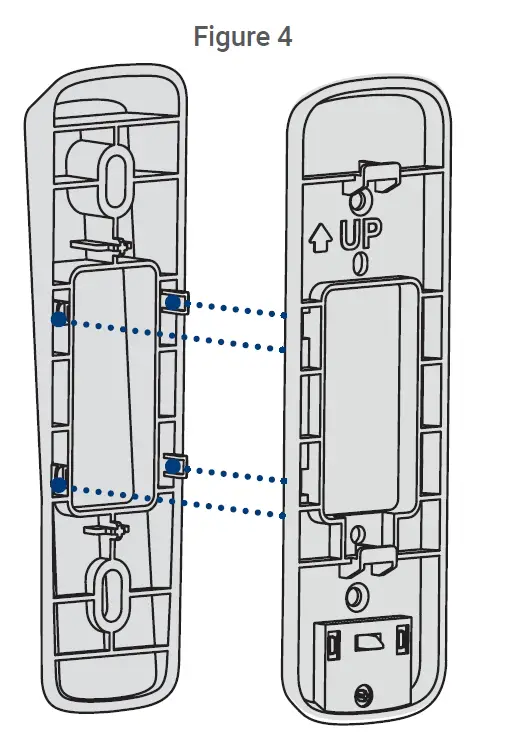 Figure 4

UP