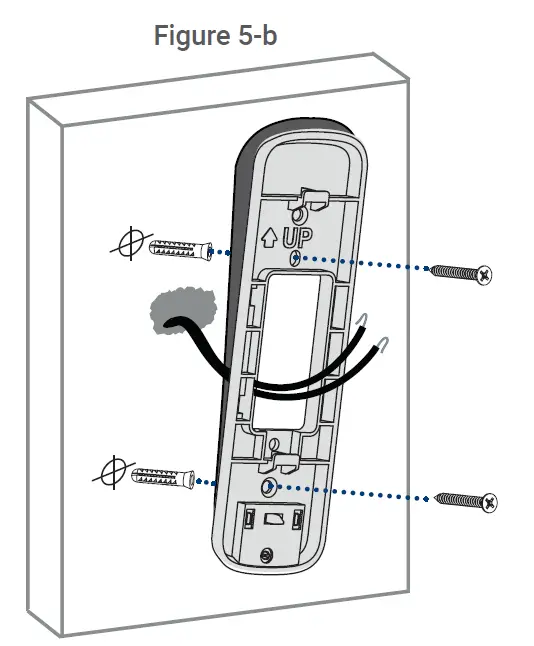 Figure 5-b

UP