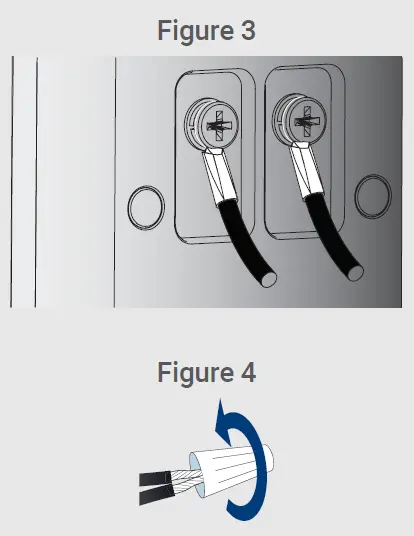 Figure 3

Figure 4