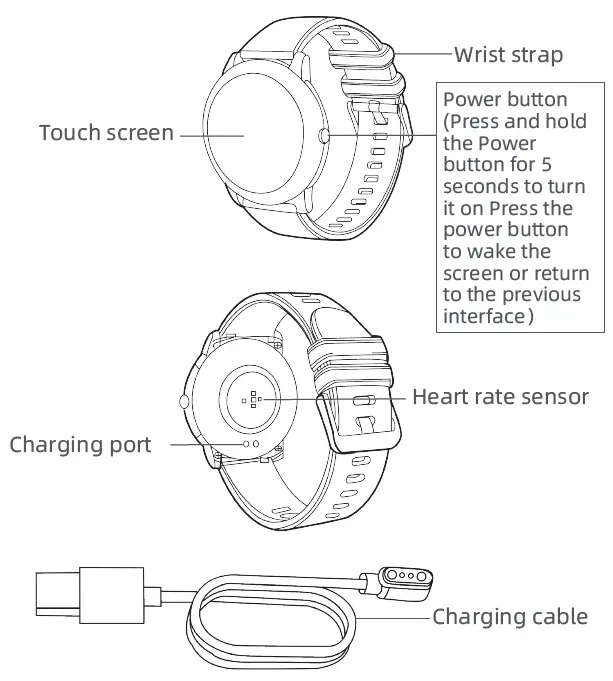 Wrist strap

Touch screen

Power button (Press and hold the Power button for 5 seconds to turn it on Press the power button to wake the screen or return to the previous interface)

Heart rate sensor

Charging port

Charging cable