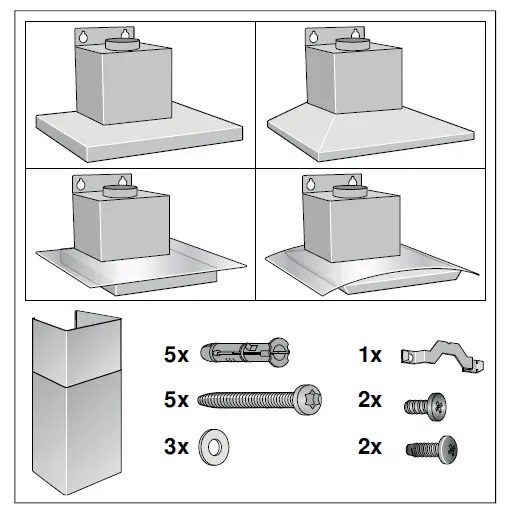 5x

5x

3x

1x

2x

2x