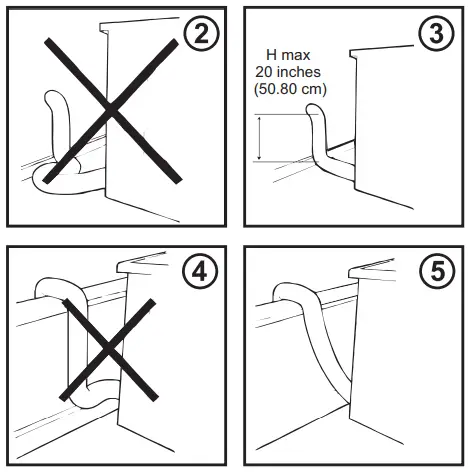 2

3

H max
20 inches
(50.80 cm)

4

5