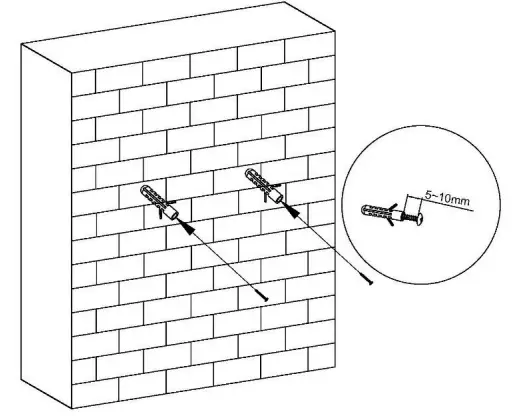 5~10mm