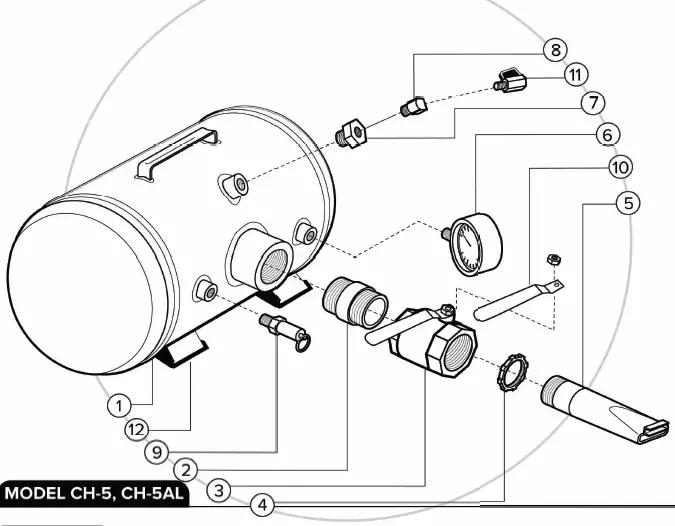 8
11
7
6
10
5
1
12
9
2
3
4
MODEL CH-5, CH-5AL