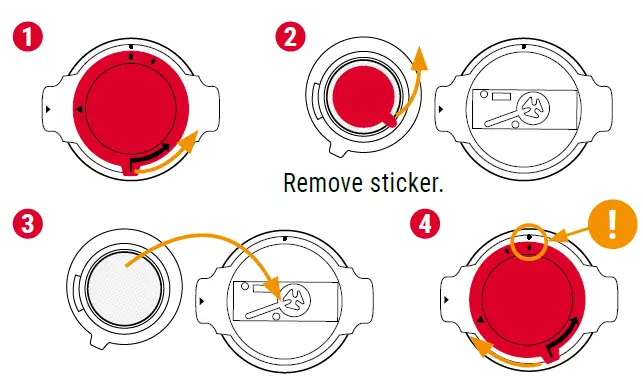 1

2

Remove sticker.

3

4

!