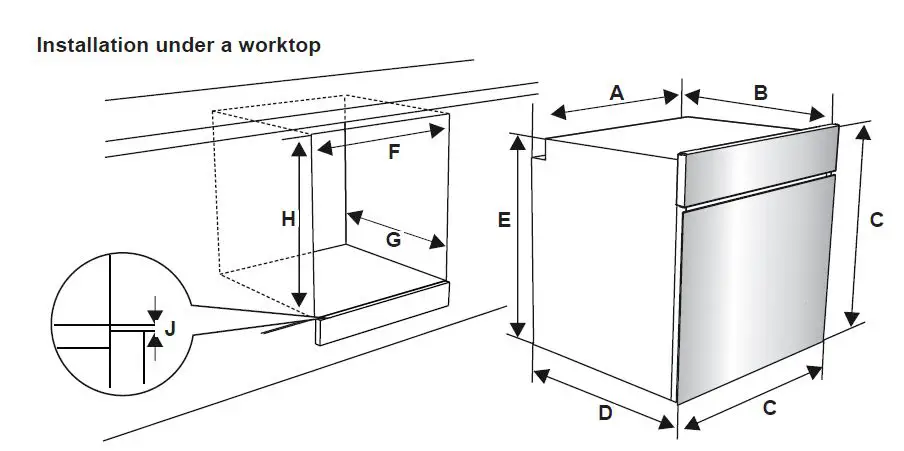 Installation under a worktop

F
H
G
J
A
B
E
C
D
C