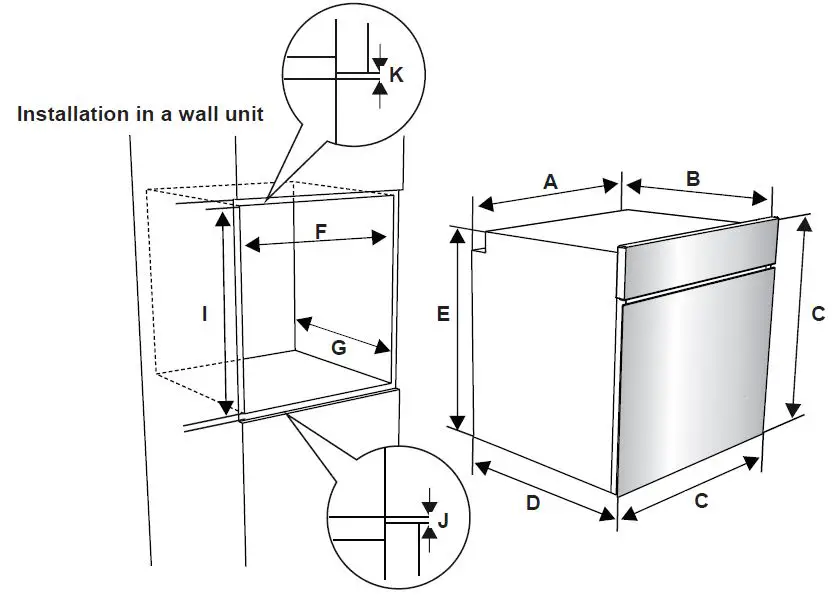 Installation in a wall unit

K

F

I

G

J

A

B

E

C

D

C