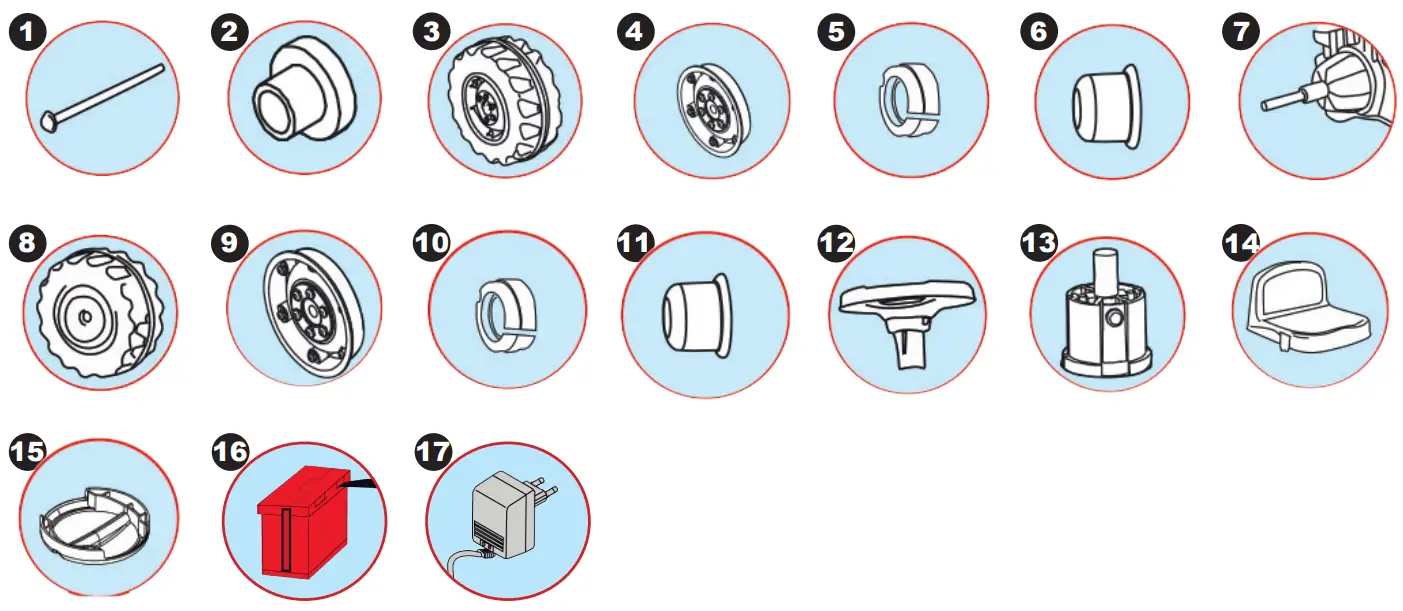 1
2
3
4
5
6
7
8
9
10
11
12
13
14
15
16
17