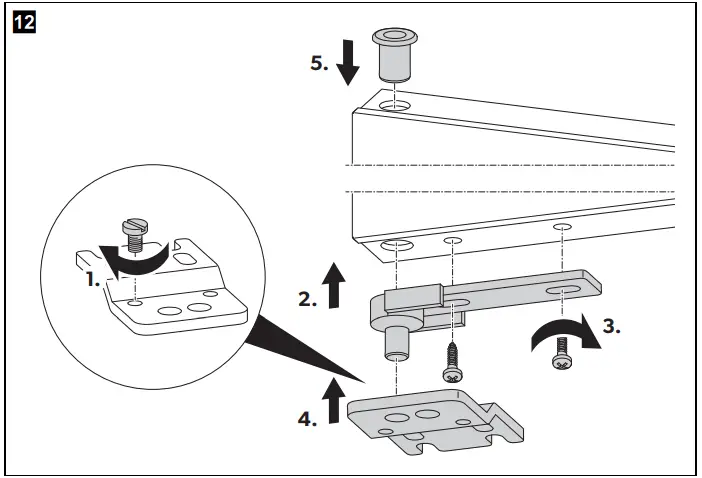 12

5.

1.

2.

3.

4.