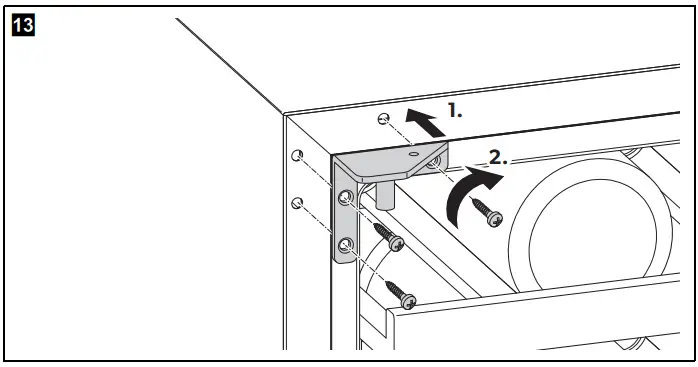 13

1.

2.