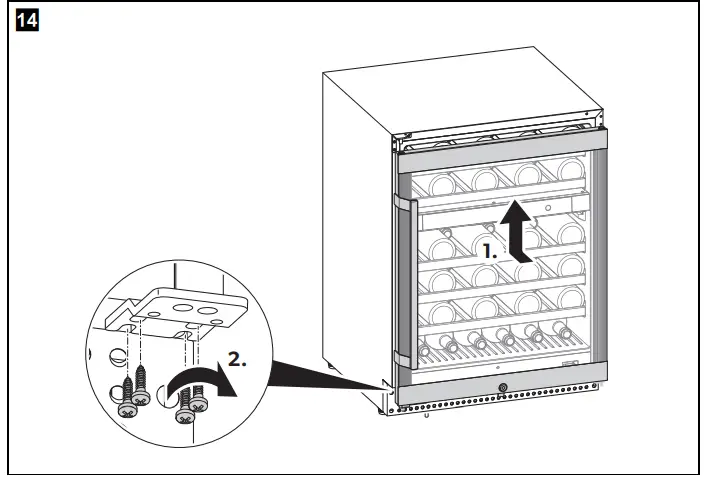 14

1.

2.