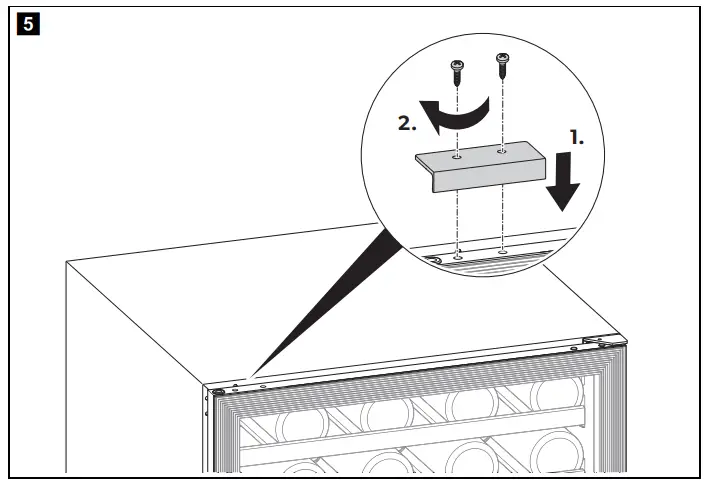 5

2.

1.