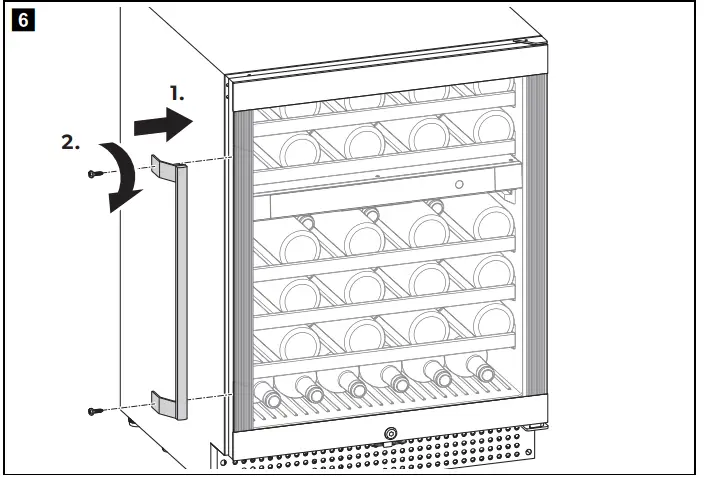 6

1.

2.