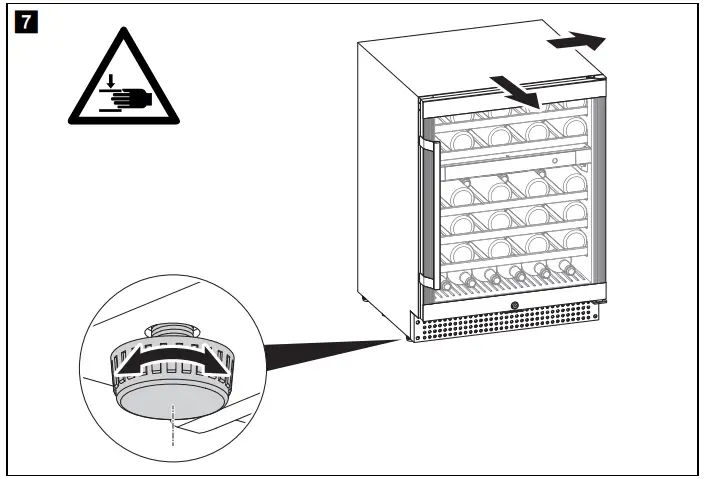 7