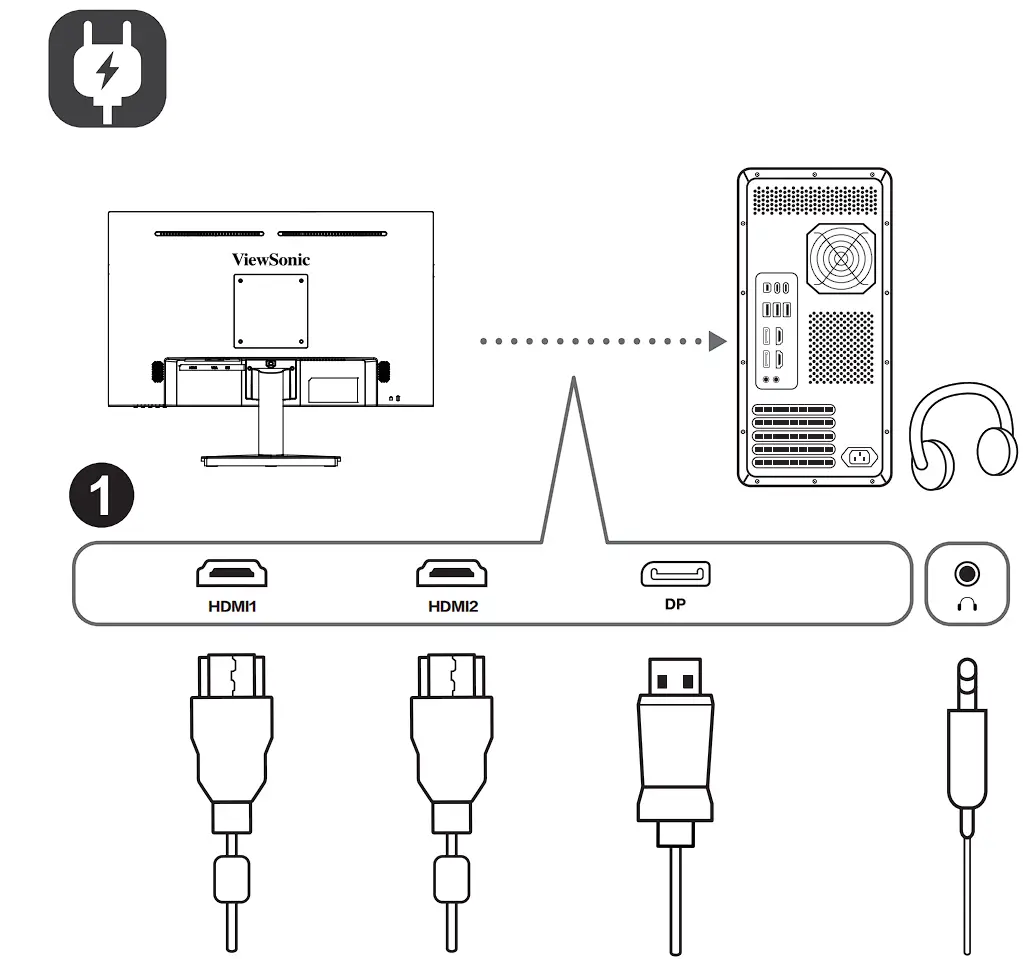 ViewSonic

1

HDMI1

HDMI2

DP